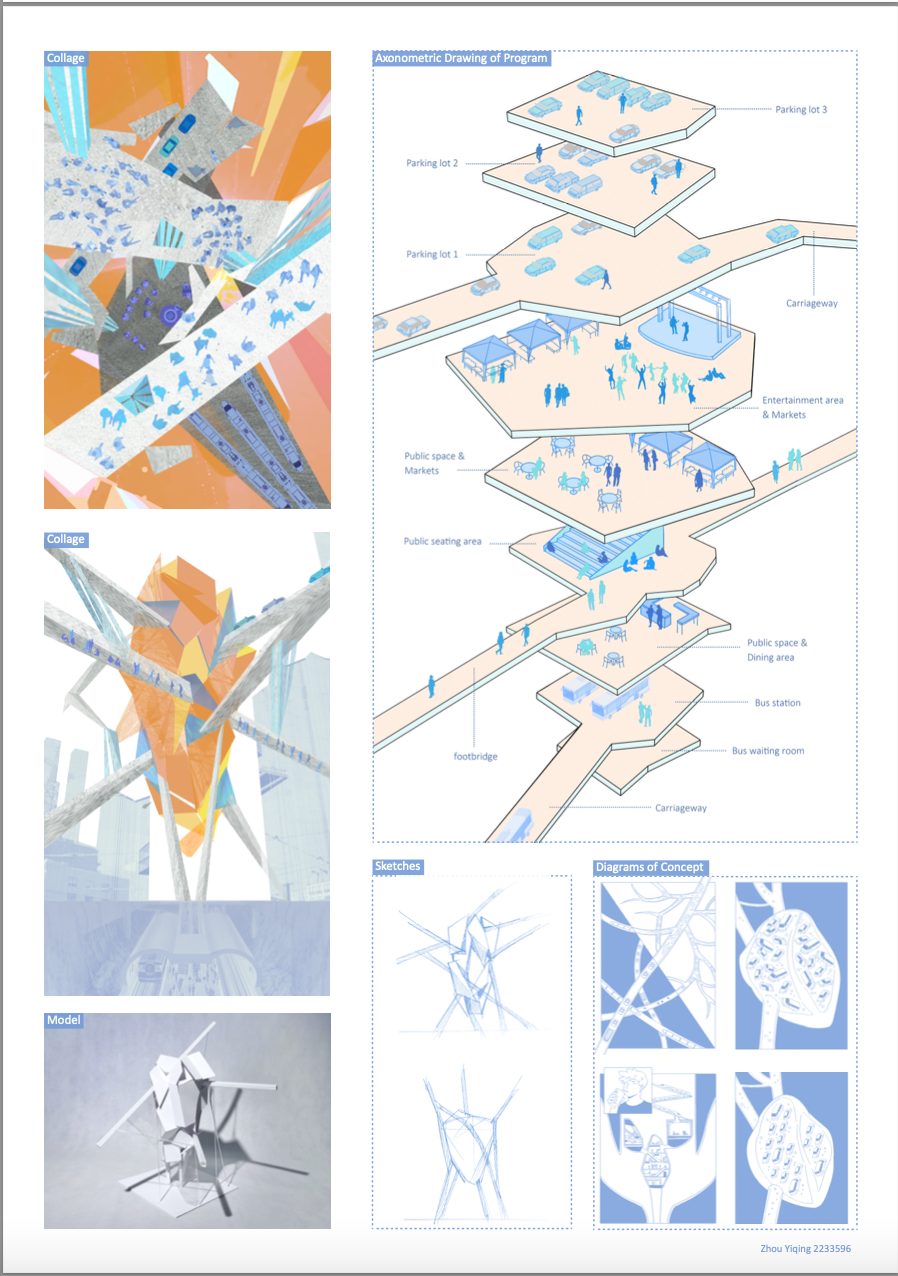 Collage

Collage

Model

Axonometric Drawing of Program

Parking lot 3

Parking lot 2

Parking lot 1

Carriageway

Entertainment area & Markets

Public space & Markets

Public seating area

Public space & Dining area

Bus station

Bus waiting room

footbridge

Carriageway

Sketches

Diagrams of Concept

Zhou Yiqing 2233596