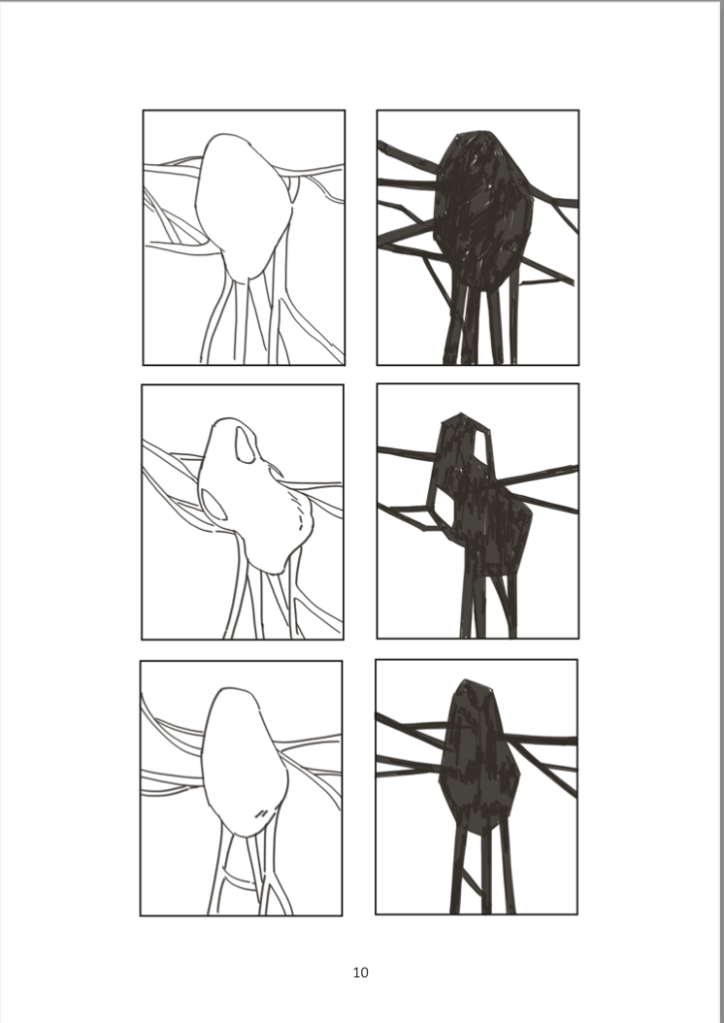 10